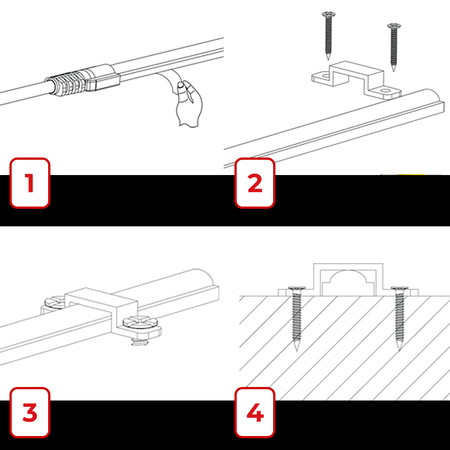 1

2

3

4