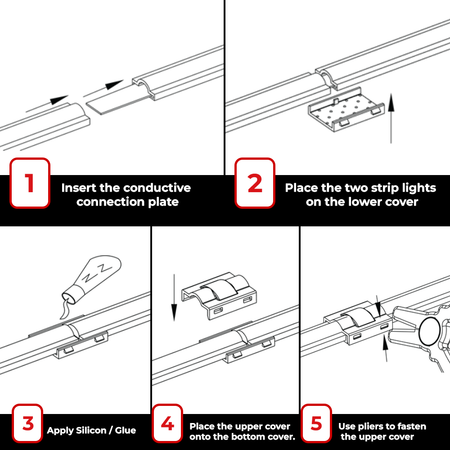 1

Insert the conductive connection plate

2

Place the two strip lights on the lower cover

3

Apply Silicon / Glue

4

Place the upper cover onto the bottom cover.

5

Use pliers to fasten the upper cover