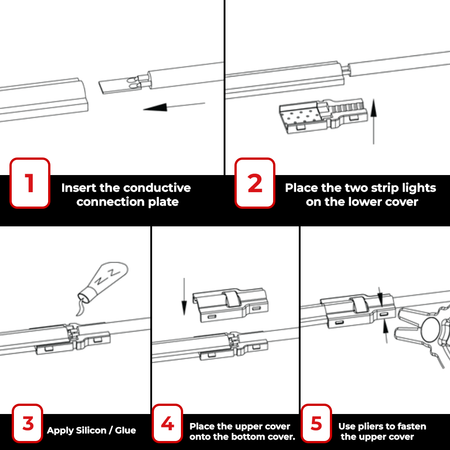 1

Insert the conductive connection plate

2

Place the two strip lights on the lower cover

3

Apply Silicon / Glue

4

Place the upper cover onto the bottom cover.

5

Use pliers to fasten the upper cover