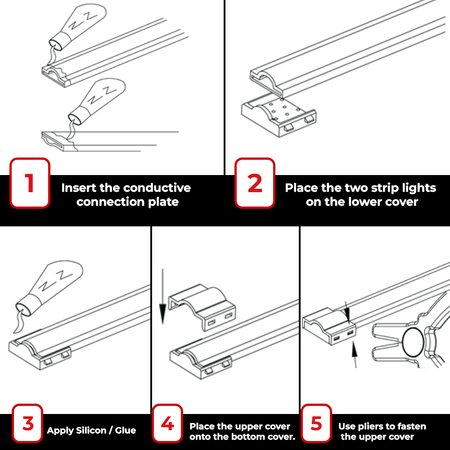 1
Insert the conductive connection plate

2
Place the two strip lights on the lower cover

3
Apply Silicon / Glue

4
Place the upper cover onto the bottom cover.

5
Use pliers to fasten the upper cover